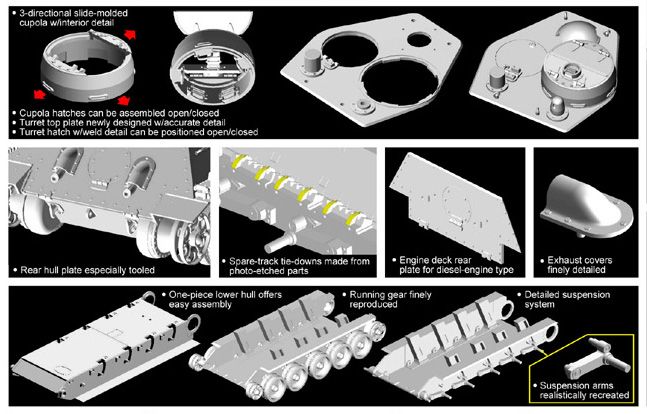 • 3-directional slide-molded cupola w/interior detail

• Cupola hatches can be assembled open/closed
• Turret top plate newly designed w/accurate detail
• Turret hatch w/weld detail can be positioned open/closed

• Rear hull plate especially tooled

• Spare-track tie-downs made from photo-etched parts

• Engine deck rear plate for diesel-engine type

• Exhaust covers finely detailed

• One-piece lower hull offers easy assembly

• Running gear finely reproduced

• Detailed suspension system

• Suspension arms realistically recreated